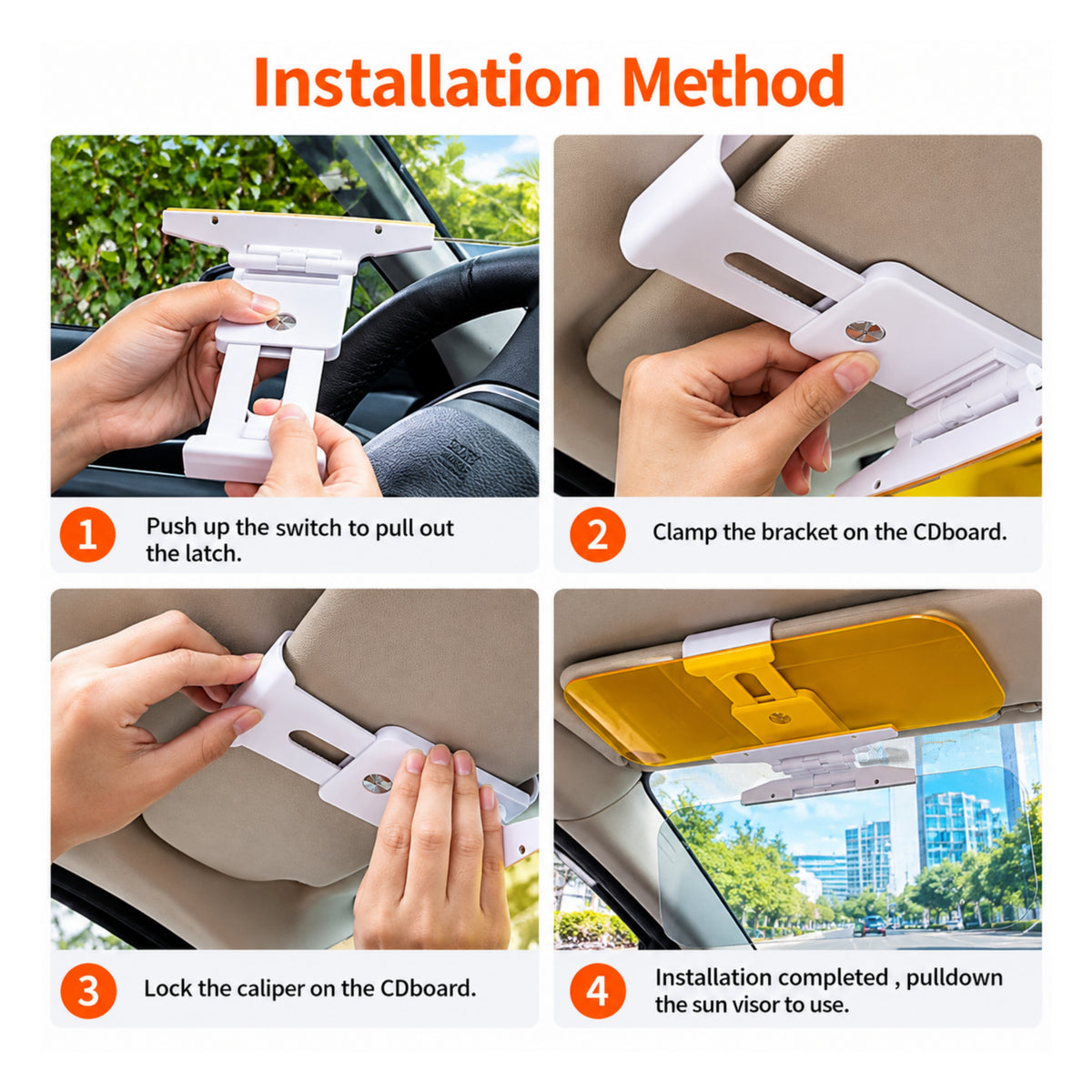 Installation Method

1 Push up the switch to pull out the latch.

2 Clamp the bracket on the CDboard.

3 Lock the caliper on the CDboard.

4 Installation completed , pulldown the sun visor to use.